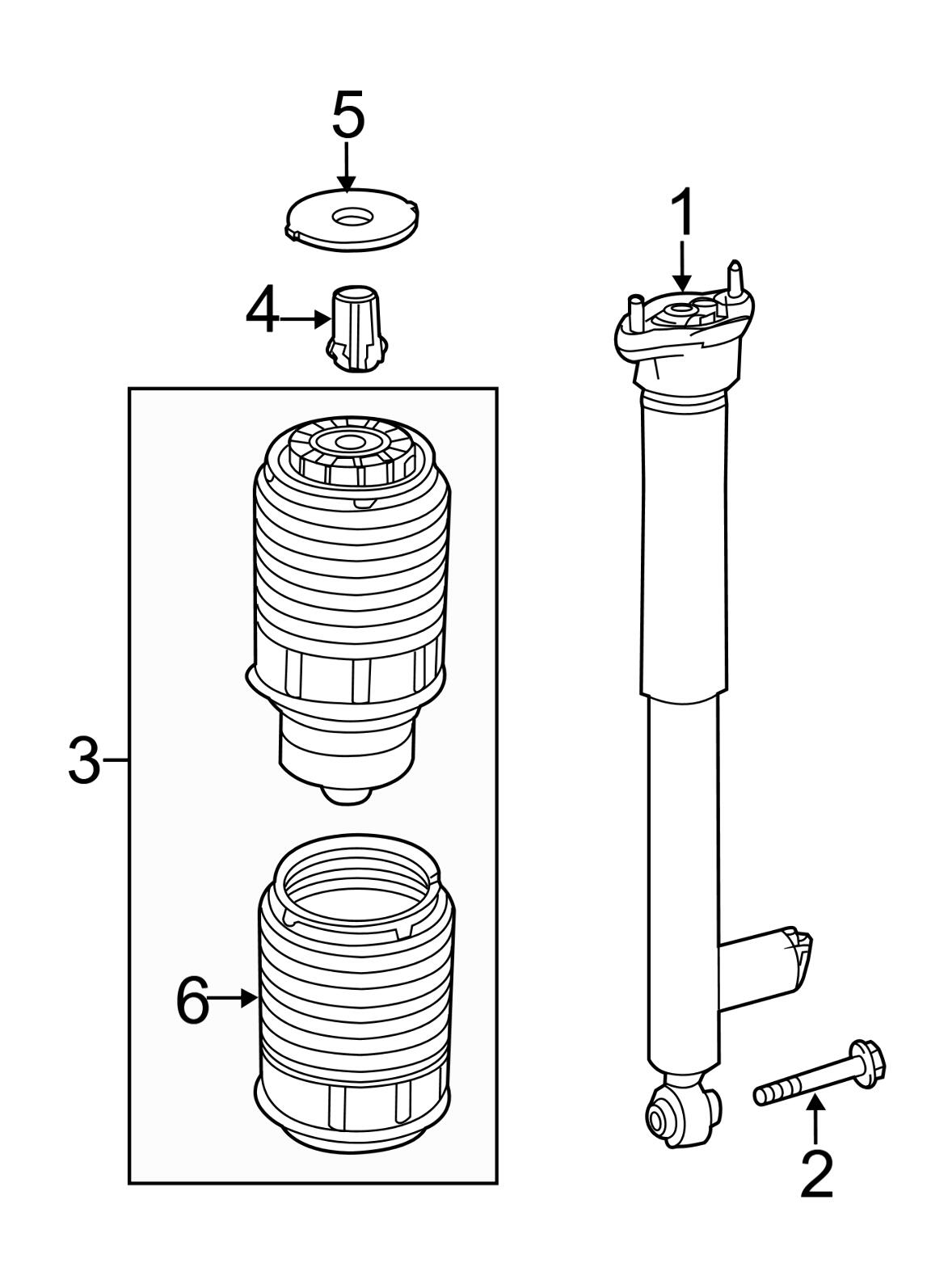 5
1
4
3
6
2